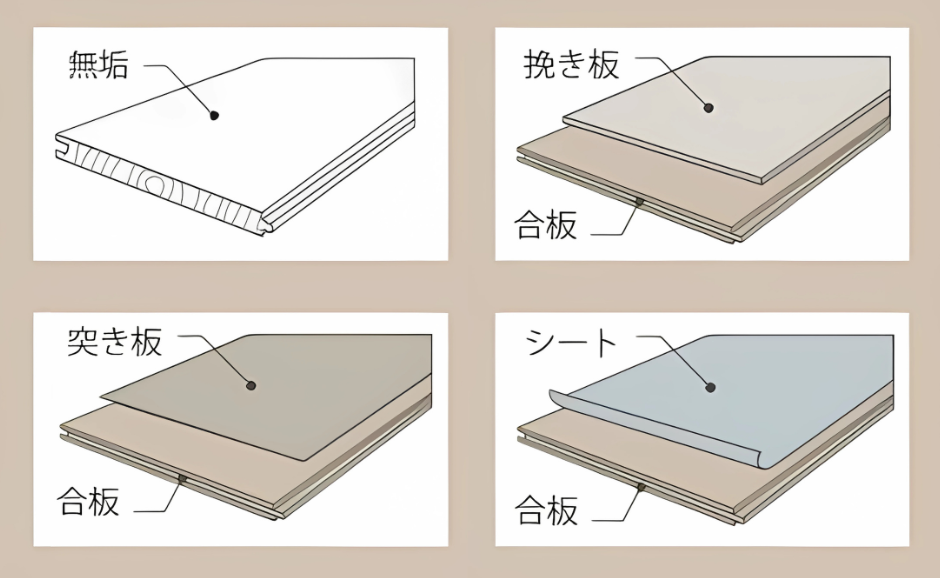 無垢

挽き板

合板

突き板

合板

シート

合板