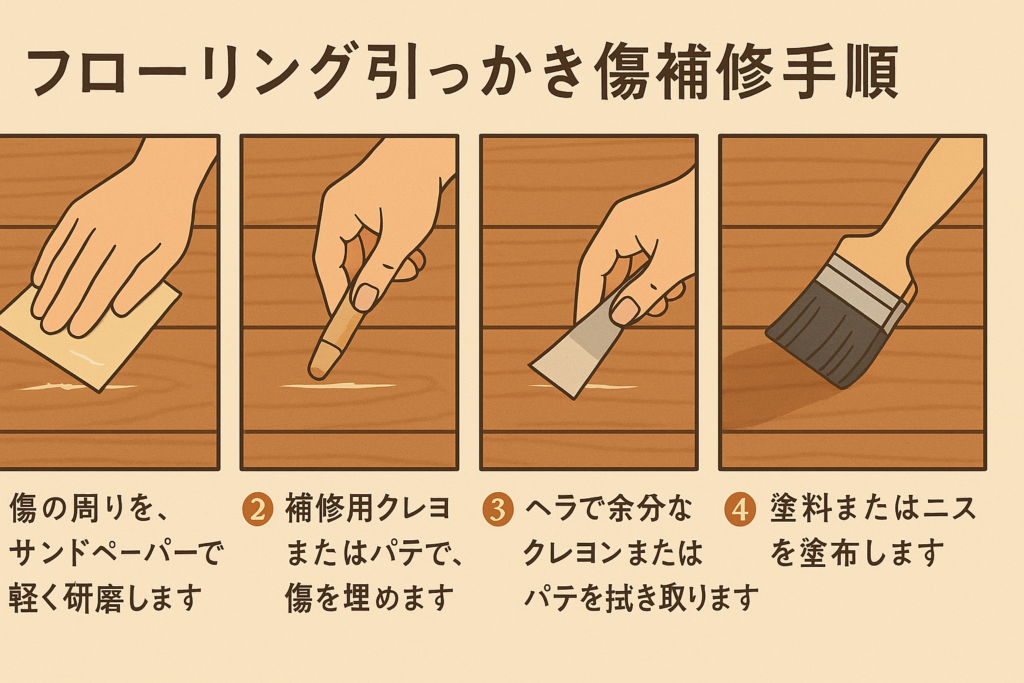 フローリング引っかき傷補修手順

傷の周りを、サンドペーパーで軽く研磨します

2 補修用クレヨまたはパテで、傷を埋めます

3 ヘラで余分なクレヨンまたはパテを拭き取ります

4 塗料またはニスを塗布します